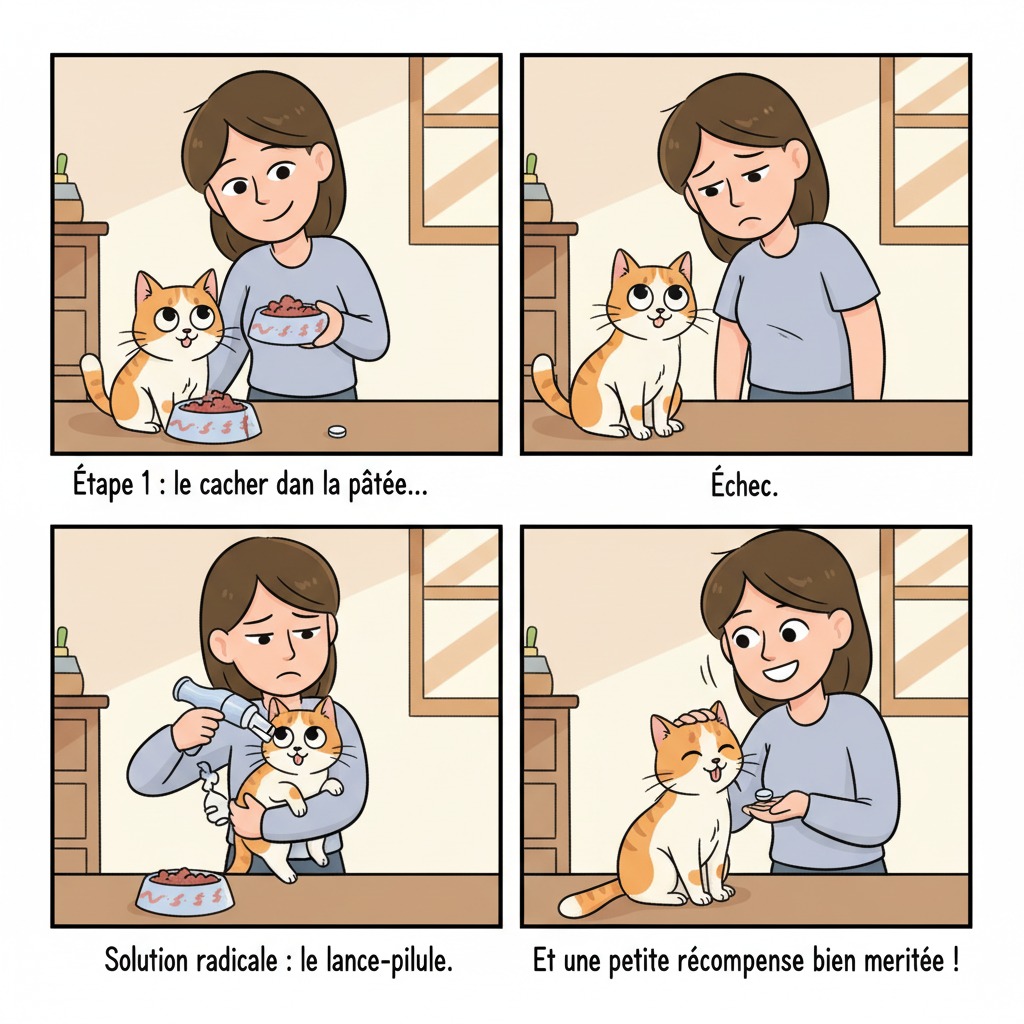 Étape 1 : le cacher dan la pâtée...

Échec.

Solution radicale : le lance-pilule.

Et une petite récompense bien meritée !