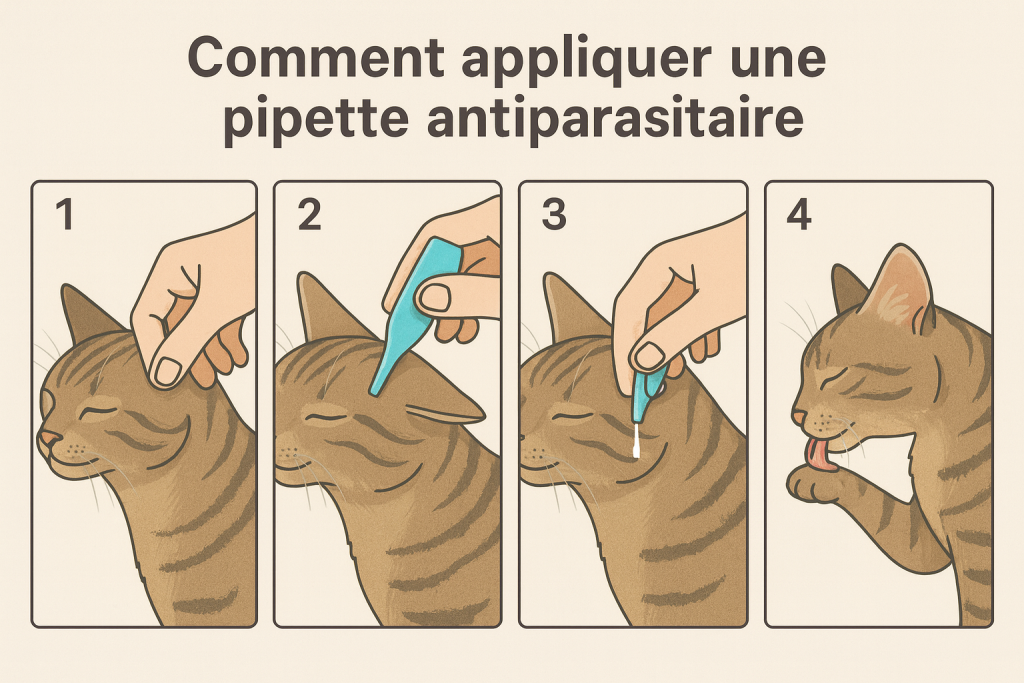 Comment appliquer une pipette antiparasitaire

1

2

3

4