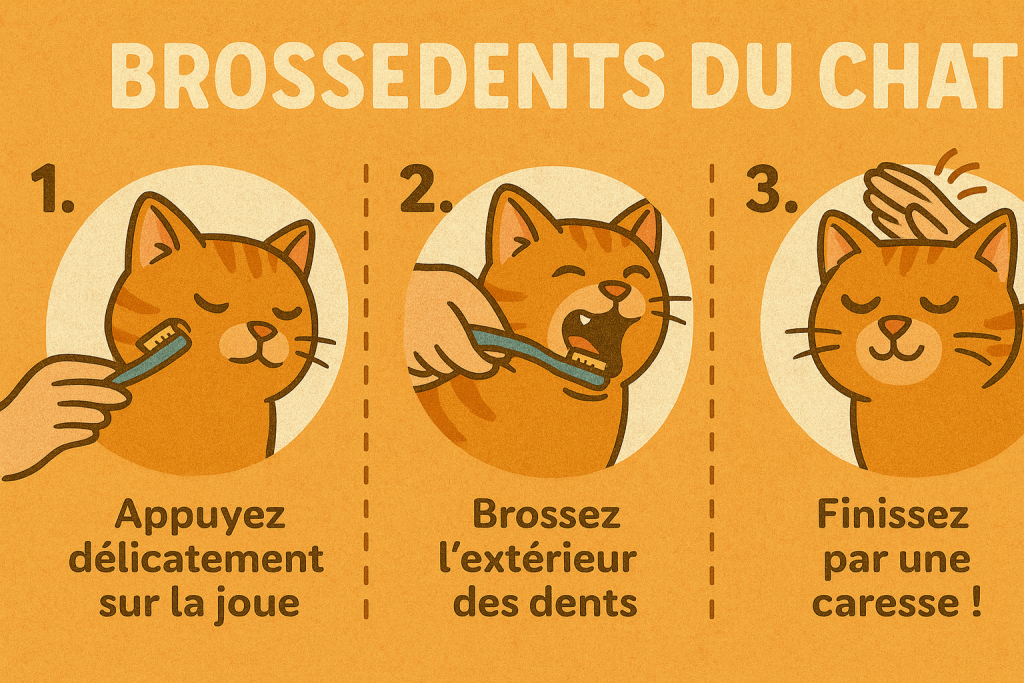 BROSSEDENTS DU CHAT

1.

Appuyez délicatement sur la joue

2.

Brossez l'extérieur des dents

3.

Finissez par une caresse !